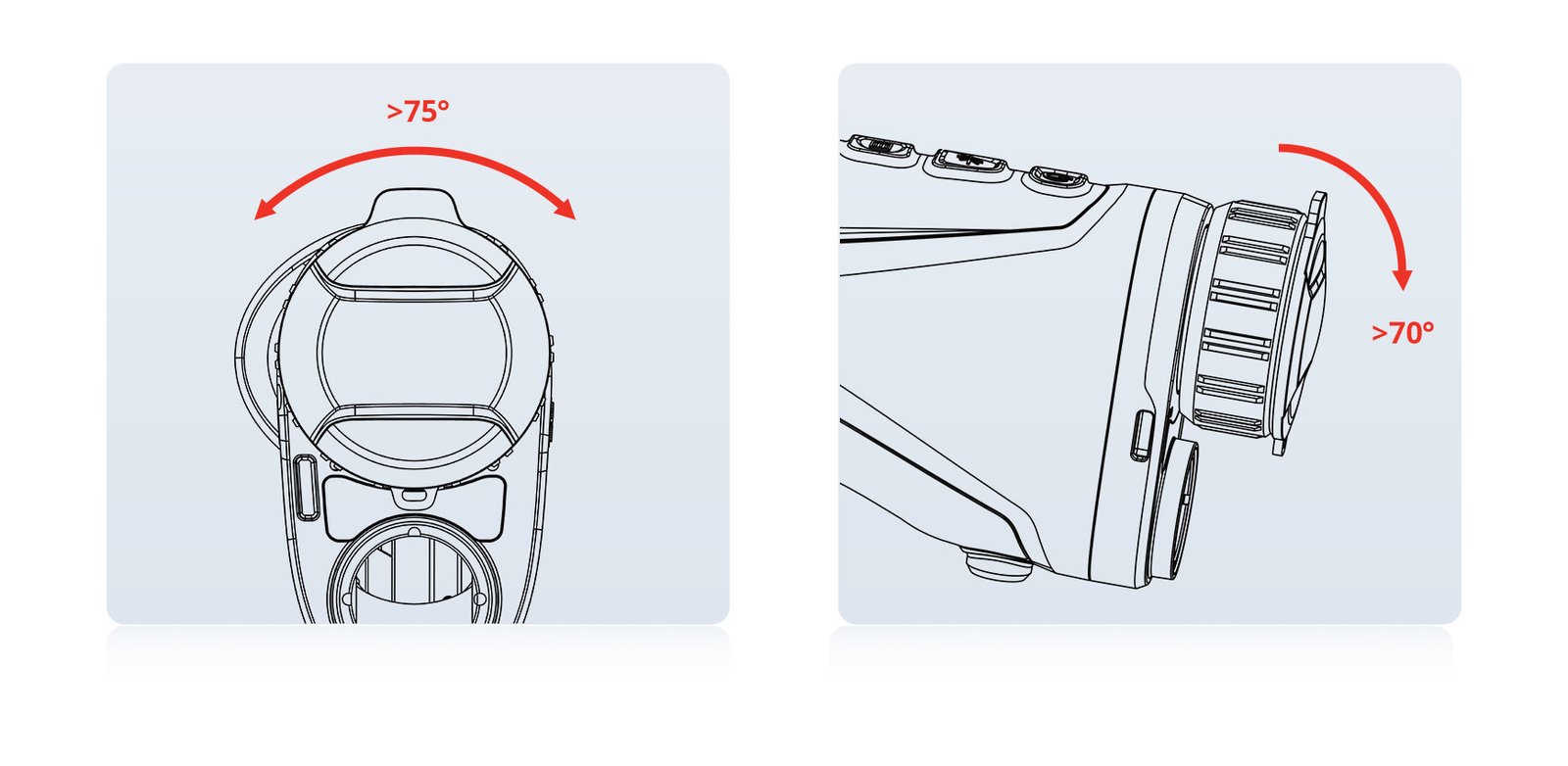 >75°

>70°